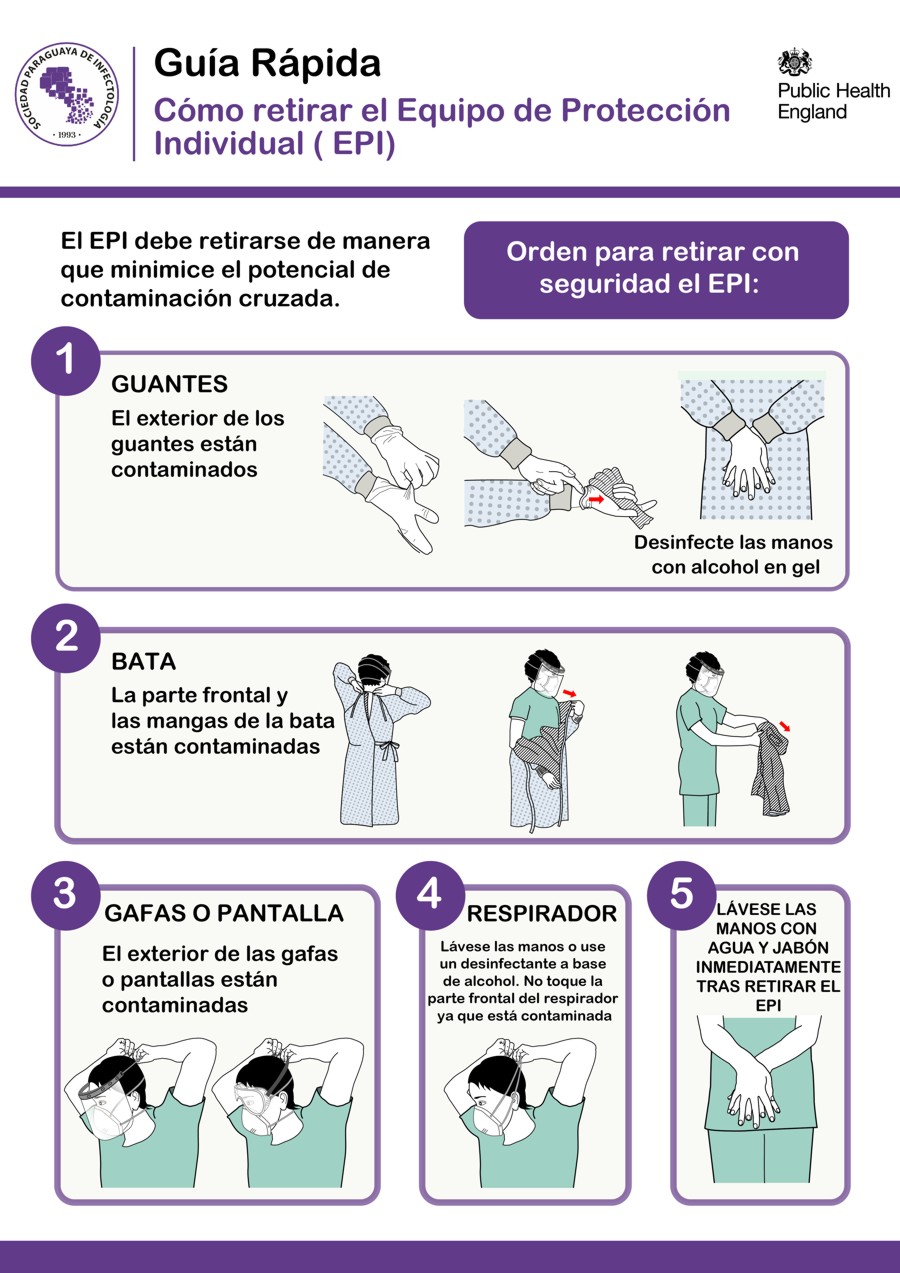 SOCIEDAD PARAGUAYA DE INFECTOLOGÍA
· 1993 ·

Guía Rápida
Cómo retirar el Equipo de Protección Individual ( EPI)

Public Health England

El EPI debe retirarse de manera que minimice el potencial de contaminación cruzada.

Orden para retirar con seguridad el EPI:

1
GUANTES
El exterior de los guantes están contaminados

Desinfecte las manos con alcohol en gel

2
BATA
La parte frontal y las mangas de la bata están contaminadas

3
GAFAS O PANTALLA
El exterior de las gafas o pantallas están contaminadas

4
RESPIRADOR
Lávese las manos o use un desinfectante a base de alcohol. No toque la parte frontal del respirador ya que está contaminada

5
LÁVESE LAS MANOS CON AGUA Y JABÓN INMEDIATAMENTE TRAS RETIRAR EL EPI