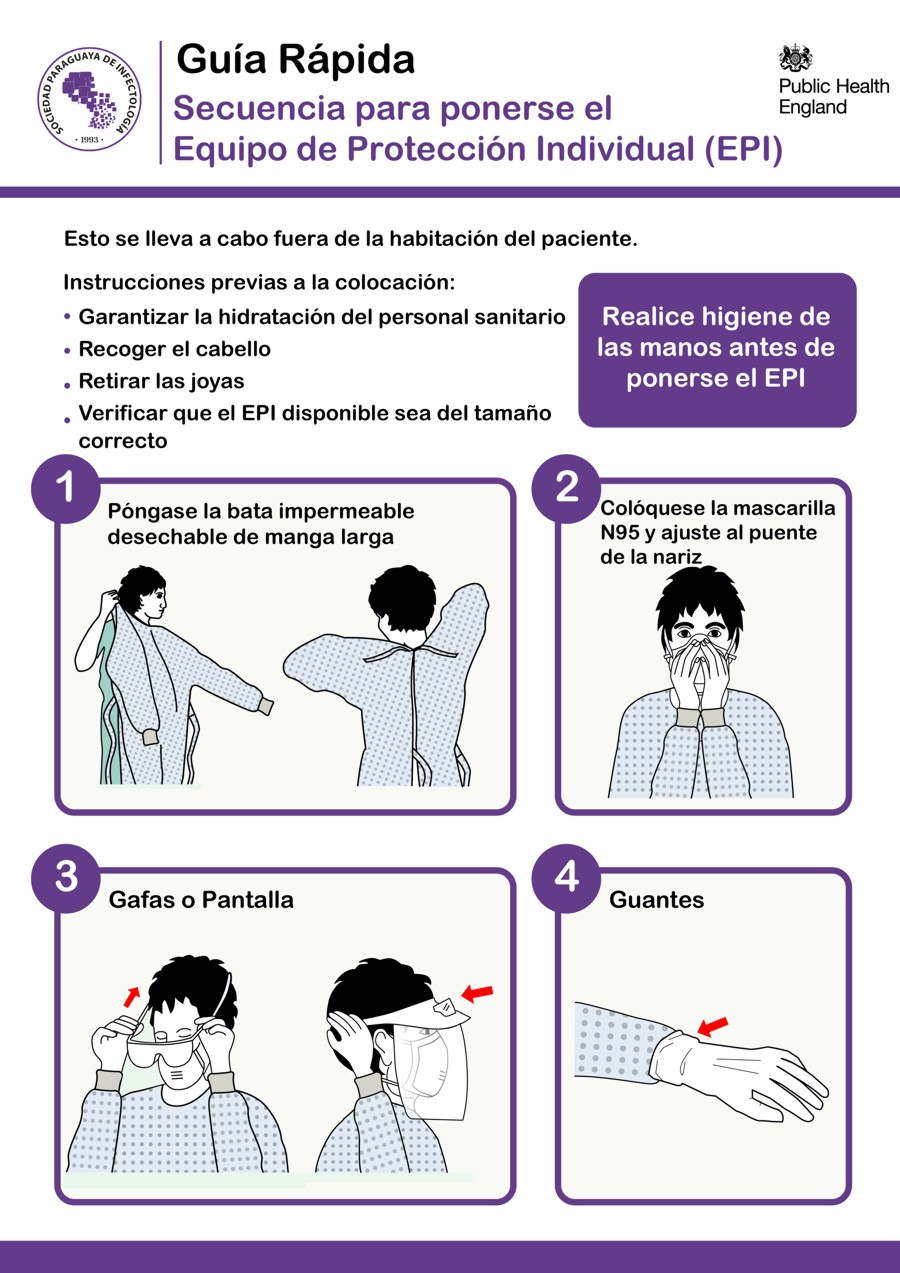 SOCIEDAD PARAGUAYA DE INFECTOLOGÍA
· 1993 ·

Guía Rápida
Secuencia para ponerse el Equipo de Protección Individual (EPI)

Public Health England

Esto se lleva a cabo fuera de la habitación del paciente.

Instrucciones previas a la colocación:
• Garantizar la hidratación del personal sanitario
• Recoger el cabello
• Retirar las joyas
• Verificar que el EPI disponible sea del tamaño correcto

Realice higiene de las manos antes de ponerse el EPI

1
Póngase la bata impermeable desechable de manga larga

2
Colóquese la mascarilla N95 y ajuste al puente de la nariz

3
Gafas o Pantalla

4
Guantes